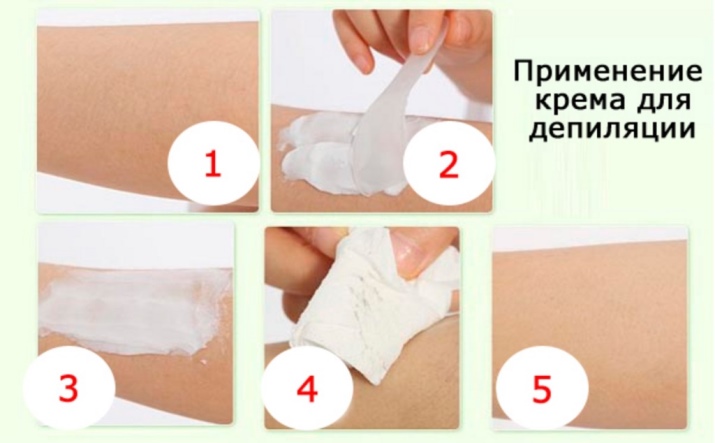 1

2

Применение крема для депиляции

3

4

5